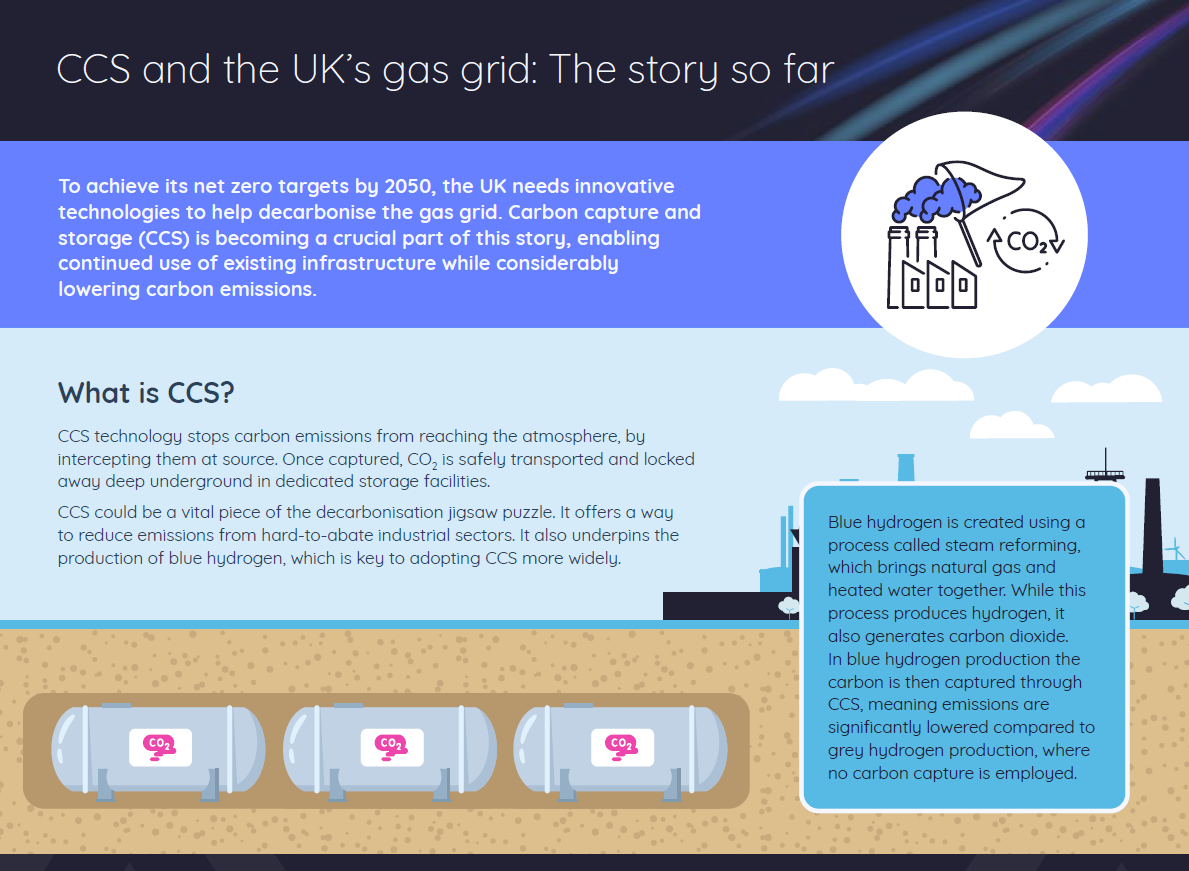 CCS and the UK's gas grid: The story so far

To achieve its net zero targets by 2050, the UK needs innovative technologies to help decarbonise the gas grid. Carbon capture and storage (CCS) is becoming a crucial part of this story, enabling continued use of existing infrastructure while considerably lowering carbon emissions.

$CO_2$

What is CCS?

CCS technology stops carbon emissions from reaching the atmosphere, by intercepting them at source. Once captured, $CO_2$ is safely transported and locked away deep underground in dedicated storage facilities.

CCS could be a vital piece of the decarbonisation jigsaw puzzle. It offers a way to reduce emissions from hard-to-abate industrial sectors. It also underpins the production of blue hydrogen, which is key to adopting CCS more widely.

Blue hydrogen is created using a process called steam reforming, which brings natural gas and heated water together. While this process produces hydrogen, it also generates carbon dioxide.
In blue hydrogen production the carbon is then captured through CCS, meaning emissions are significantly lowered compared to grey hydrogen production, where no carbon capture is employed.

$CO_2$

$CO_2$

$CO_2$